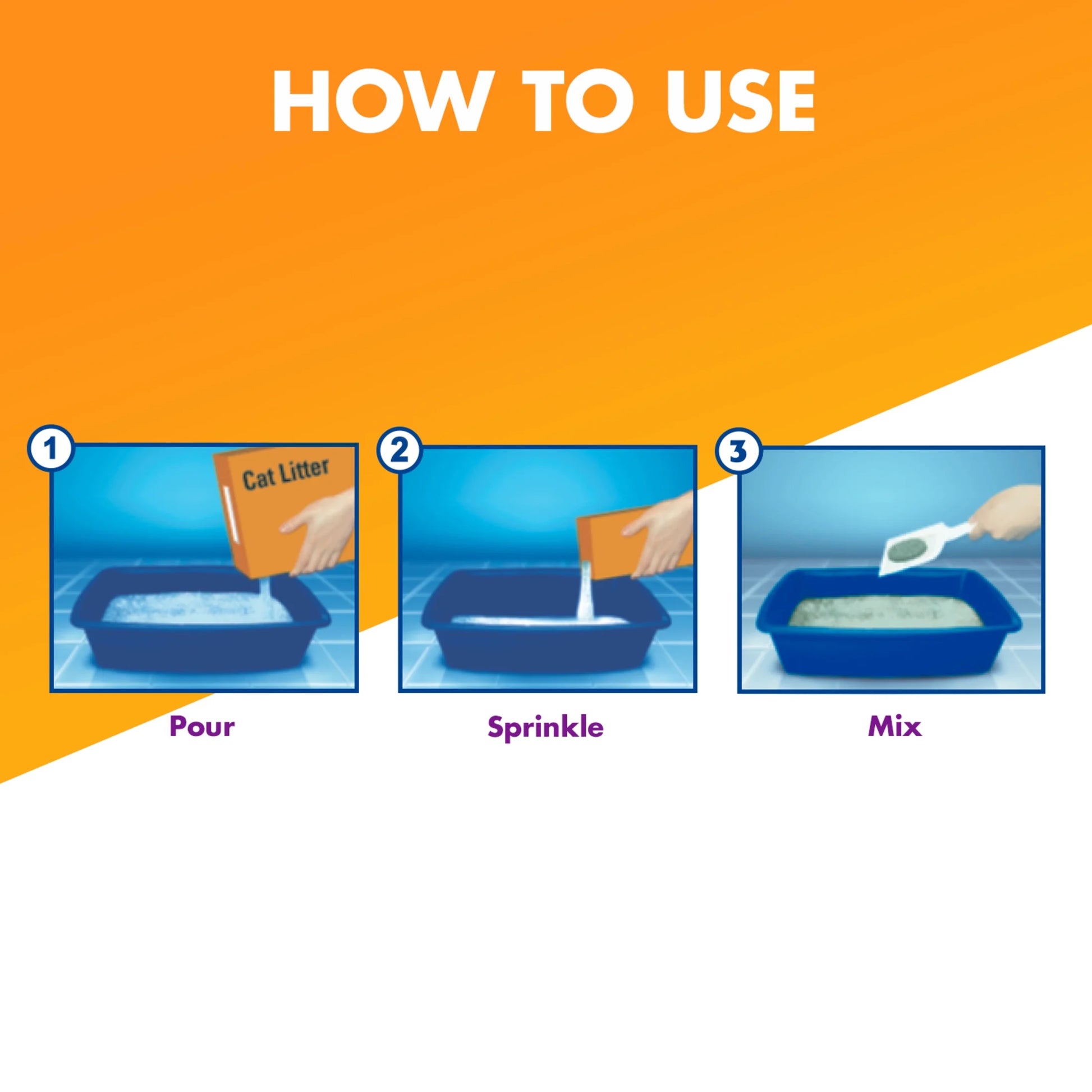 HOW TO USE

1

Cat Litter

Pour

2

Sprinkle

3

Mix